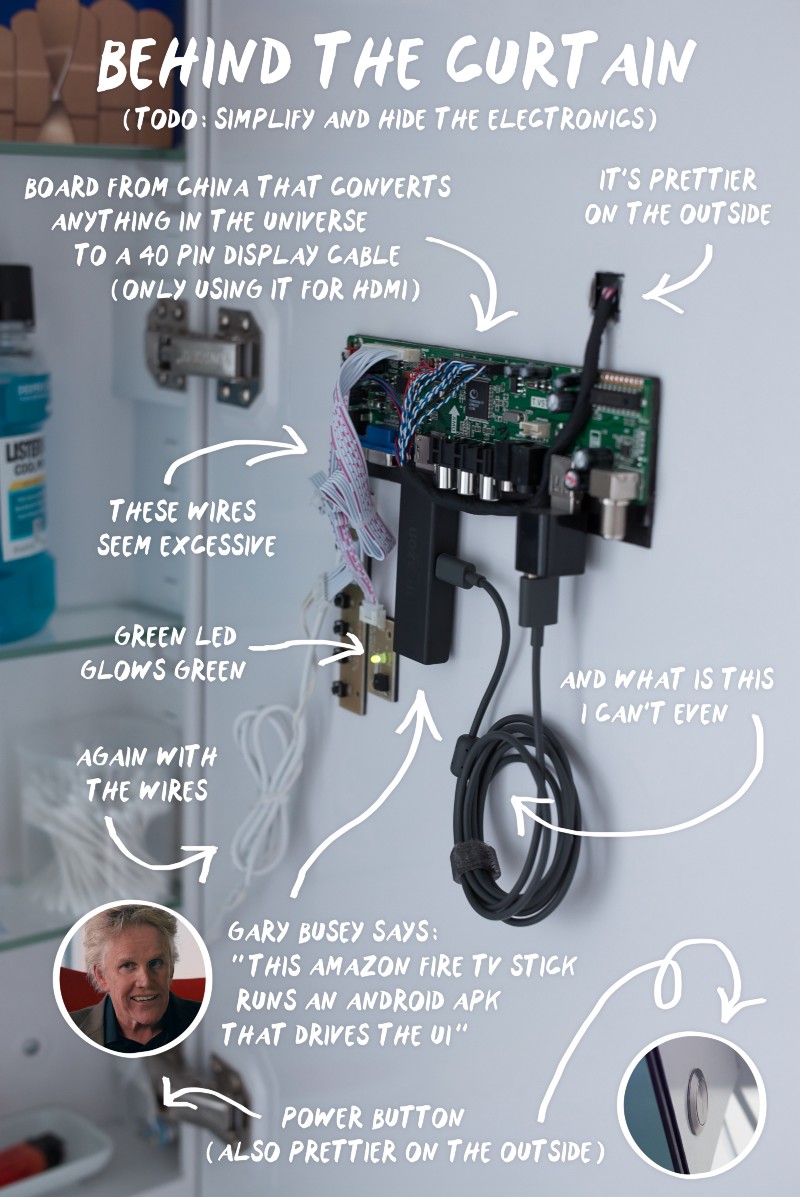 BEHIND THE CURTAIN
(TODO: SIMPLIFY AND HIDE THE ELECTRONICS)

BOARD FROM CHINA THAT CONVERTS ANYTHING IN THE UNIVERSE TO A 40 PIN DISPLAY CABLE (ONLY USING IT FOR HDMI)

IT'S PRETTIER ON THE OUTSIDE

THESE WIRES SEEM EXCESSIVE

GREEN LED GLOWS GREEN

AND WHAT IS THIS I CAN'T EVEN

AGAIN WITH THE WIRES

GARY BUSEY SAYS: "THIS AMAZON FIRE TV STICK RUNS AN ANDROID APK THAT DRIVES THE UI"

POWER BUTTON (ALSO PRETTIER ON THE OUTSIDE)

LISTER
COOL M