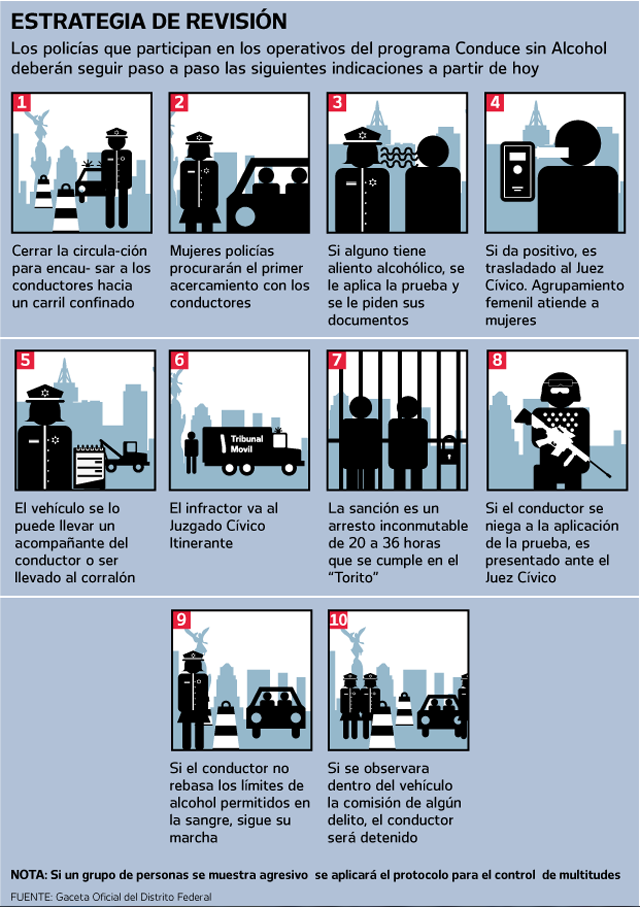 ESTRATEGIA DE REVISIÓN

Los policías que participan en los operativos del programa Conduce sin Alcohol deberán seguir paso a paso las siguientes indicaciones a partir de hoy

1

Cerrar la circula-ción para encau- sar a los conductores hacia un carril confinado

2

Mujeres policías procurarán el primer acercamiento con los conductores

3

Si alguno tiene aliento alcohólico, se le aplica la prueba y se le piden sus documentos

4

Si da positivo, es trasladado al Juez Cívico. Agrupamiento femenil atiende a mujeres

5

El vehículo se lo puede llevar un acompañante del conductor o ser llevado al corralón

6

Tribunal Movil

El infractor va al Juzgado Cívico Itinerante

7

La sanción es un arresto inconmutable de 20 a 36 horas que se cumple en el "Torito"

8

Si el conductor se niega a la aplicación de la prueba, es presentado ante el Juez Cívico

9

Si el conductor no rebasa los límites de alcohol permitidos en la sangre, sigue su marcha

10

Si se observara dentro del vehículo la comisión de algún delito, el conductor será detenido

NOTA: Si un grupo de personas se muestra agresivo se aplicará el protocolo para el control de multitudes

FUENTE: Gaceta Oficial del Distrito Federal