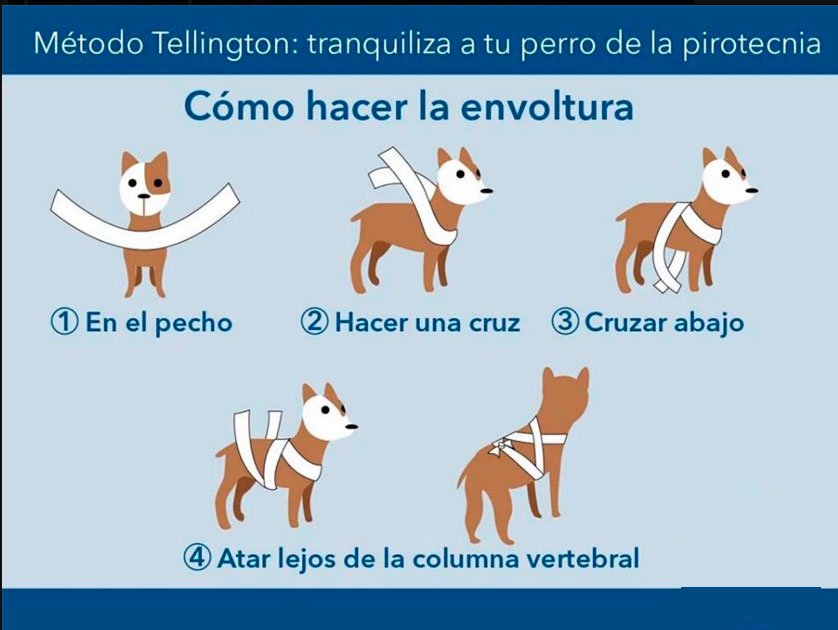 Método Tellington: tranquiliza a tu perro de la pirotecnia

Cómo hacer la envoltura

① En el pecho

② Hacer una cruz

③ Cruzar abajo

④ Atar lejos de la columna vertebral