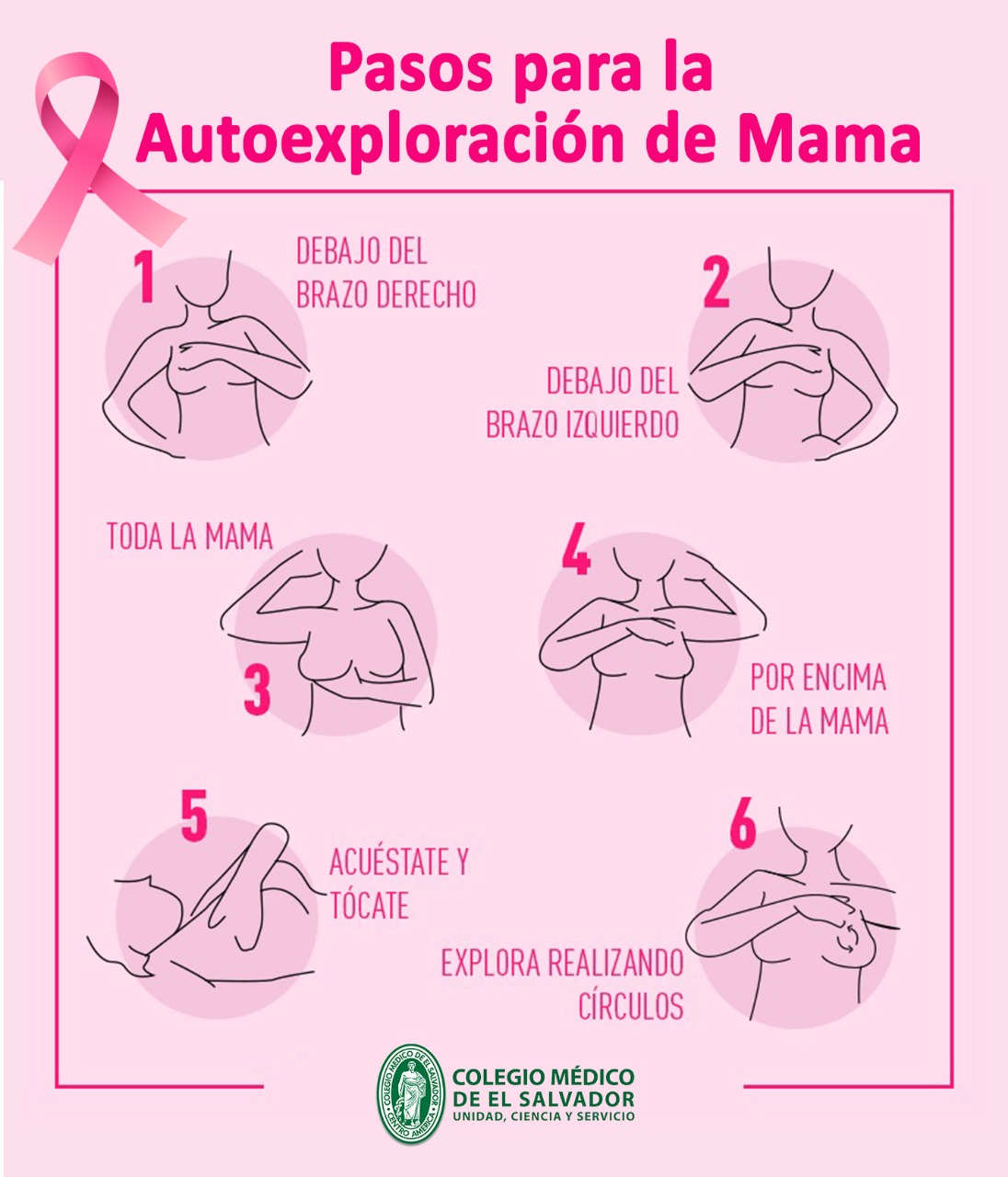 Pasos para la Autoexploración de Mama

1
DEBAJO DEL BRAZO DERECHO

2
DEBAJO DEL BRAZO IZQUIERDO

TODA LA MAMA
3

4
POR ENCIMA DE LA MAMA

5
ACUÉSTATE Y TÓCATE

6
EXPLORA REALIZANDO CÍRCULOS

COLEGIO MÉDICO DE EL SALVADOR CENTRO AMÉRICA

COLEGIO MÉDICO DE EL SALVADOR
UNIDAD, CIENCIA Y SERVICIO